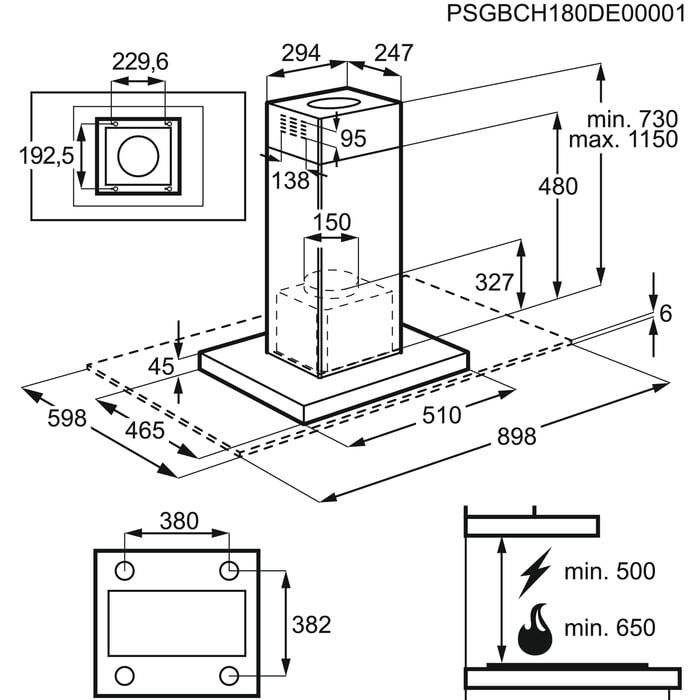 PSGBCH180DE00001

229,6

192,5

294

247

95

138

min. 730
max. 1150

480

150

327

6

45

598

465

510

898

380

382

min. 500

min. 650