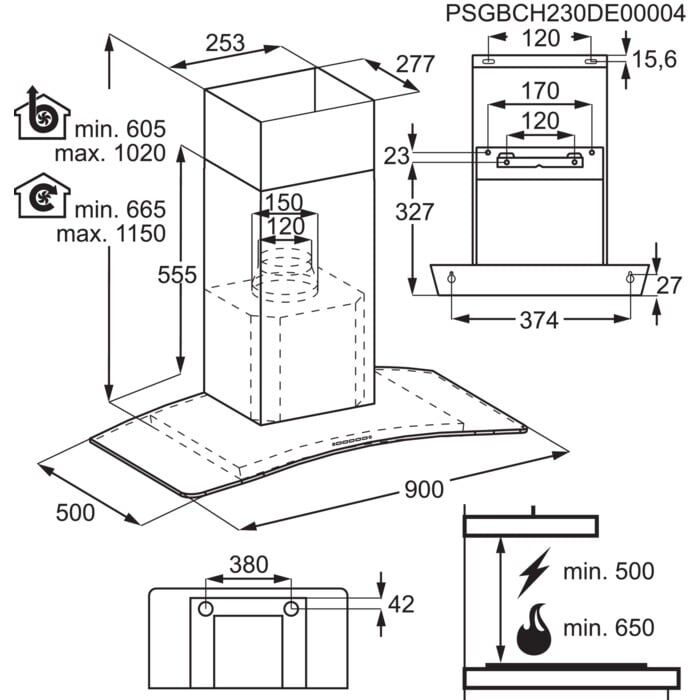 PSGBCH230DE00004

253
277
min. 605
max. 1020
min. 665
max. 1150
150
120
555
900
500

120
15,6
170
120
23
327
27
374

380
42

min. 500
min. 650