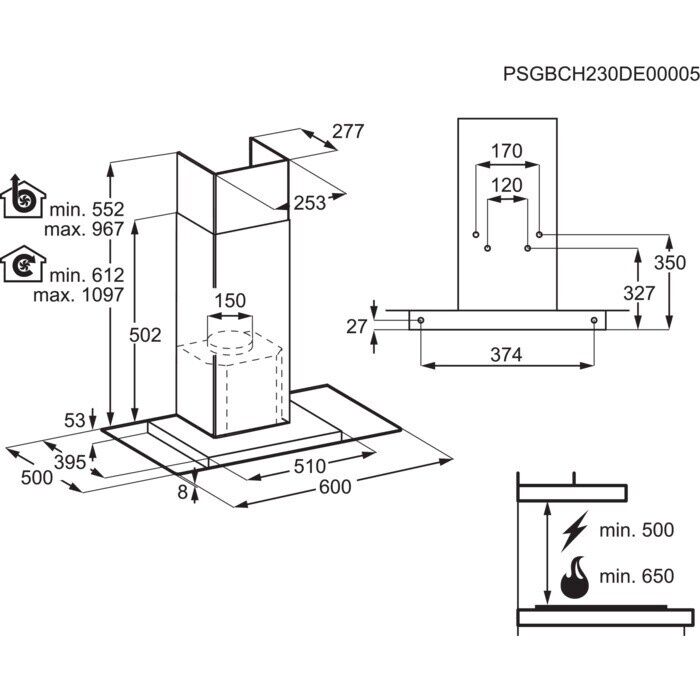 PSGBCH230DE00005

277

253

min. 552
max. 967

min. 612
max. 1097

150

502

53

395

500

8

510

600

170

120

350

327

27

374

min. 500

min. 650