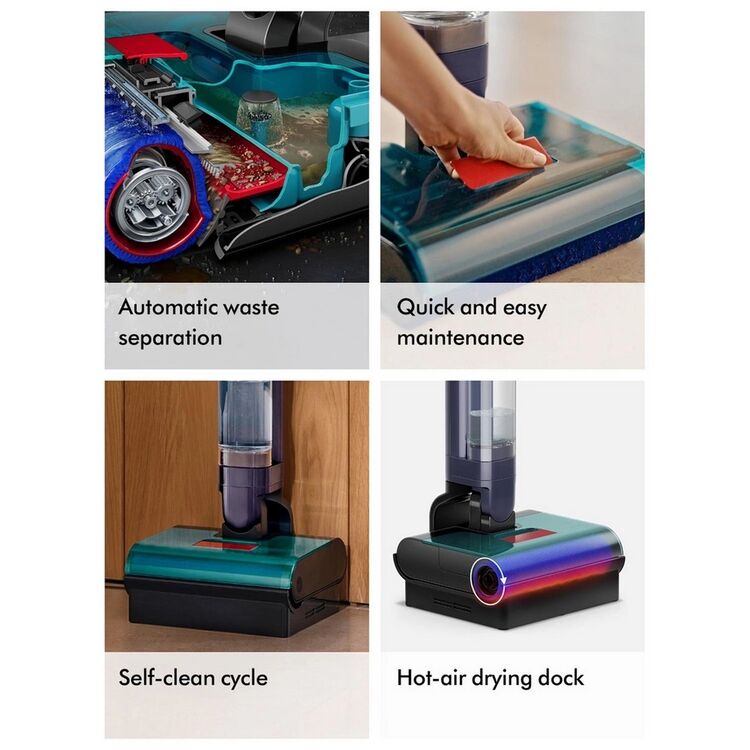 Automatic waste separation

Quick and easy maintenance

Self-clean cycle

Hot-air drying dock