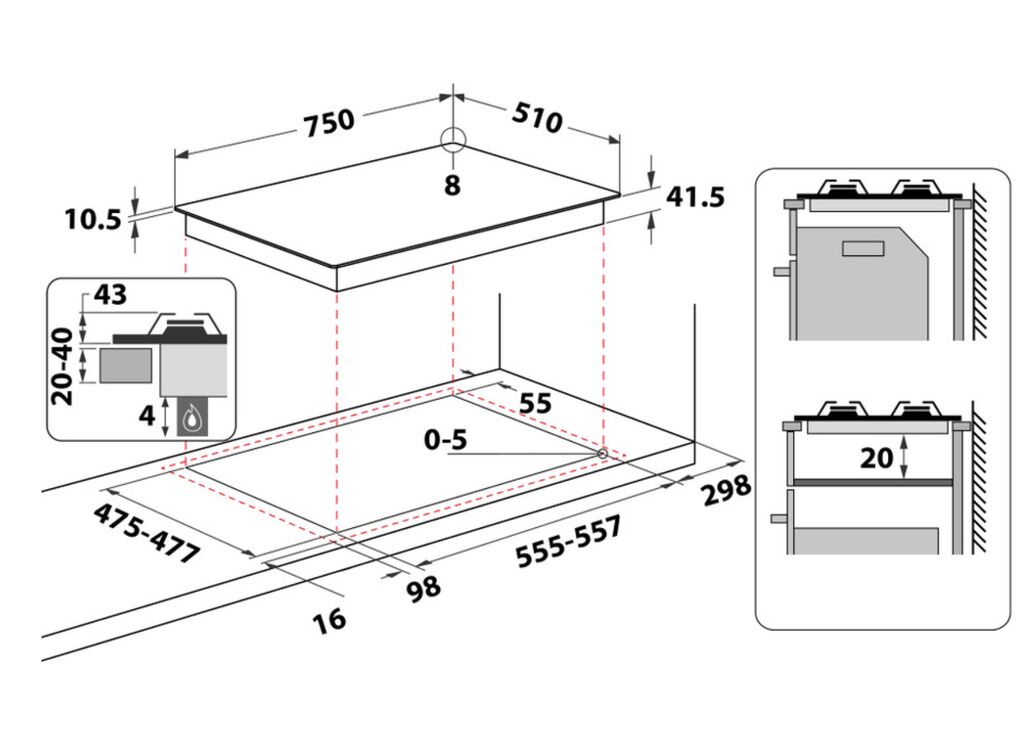 750
510
8
10.5
41.5
43
20-40
4
55
0-5
298
475-477
555-557
98
16
20