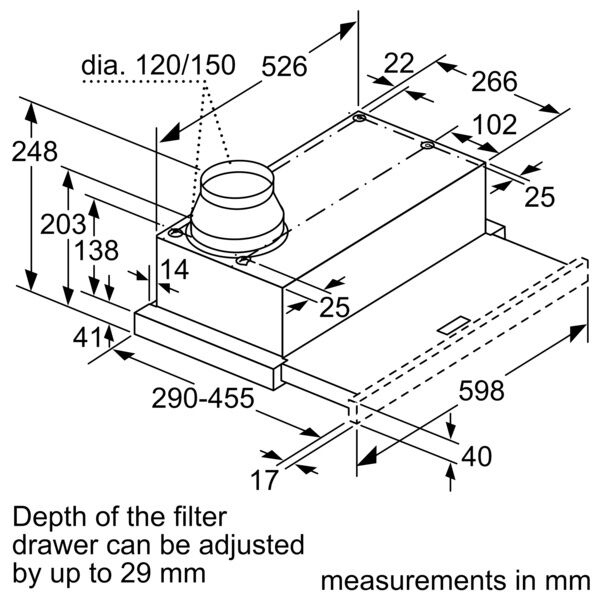 dia. 120/150
526
22
266
102
25
248
203
138
14
25
41
290-455
598
40
17

Depth of the filter drawer can be adjusted by up to 29 mm

measurements in mm