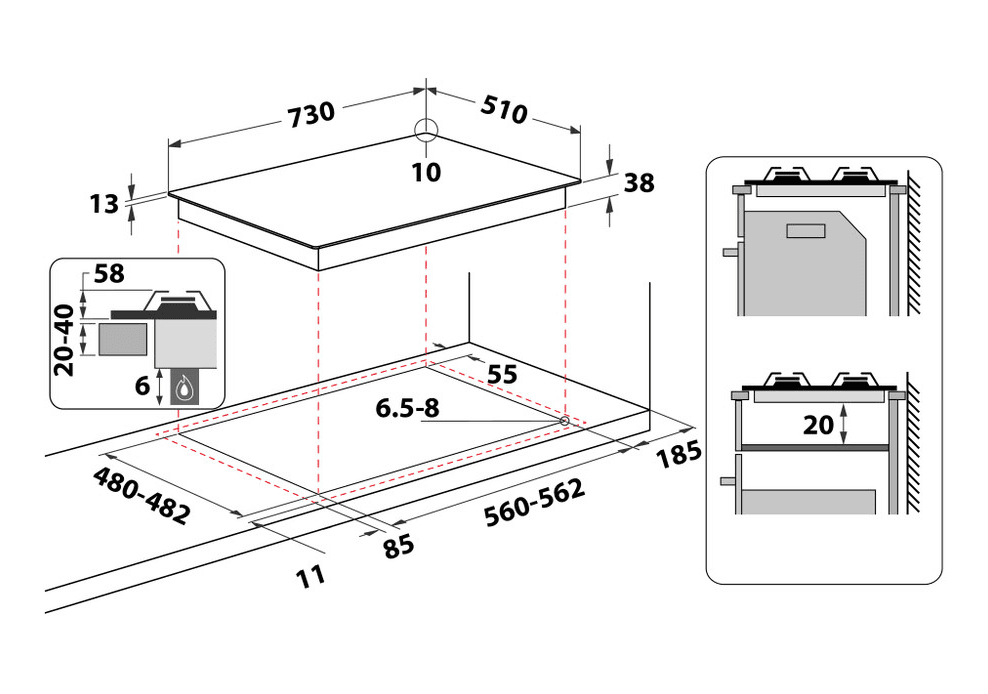 730
510
10
13
38
58
20-40
6
55
6.5-8
185
480-482
560-562
85
11
20