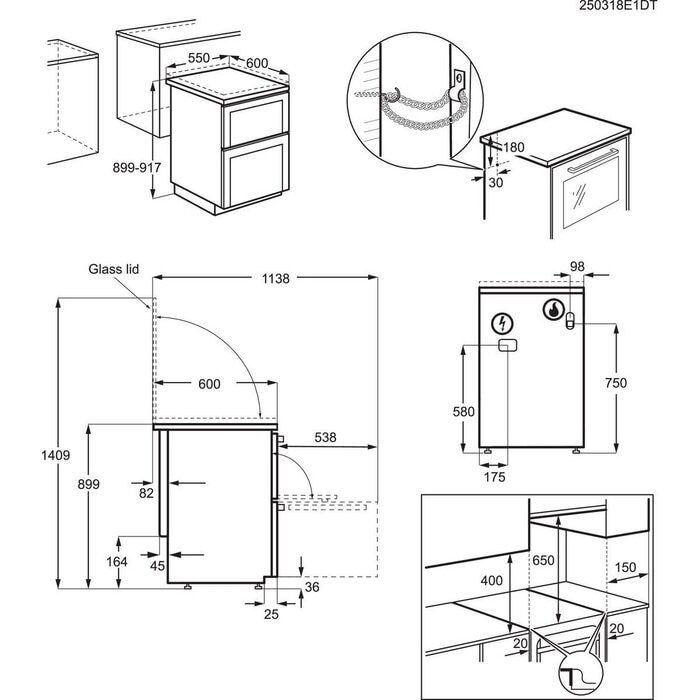 250318E1DT

550
600
899-917

180
30

Glass lid
1138
600
538
1409
899
82
164
45
36
25

98
750
580
175

650
400
150
20
20